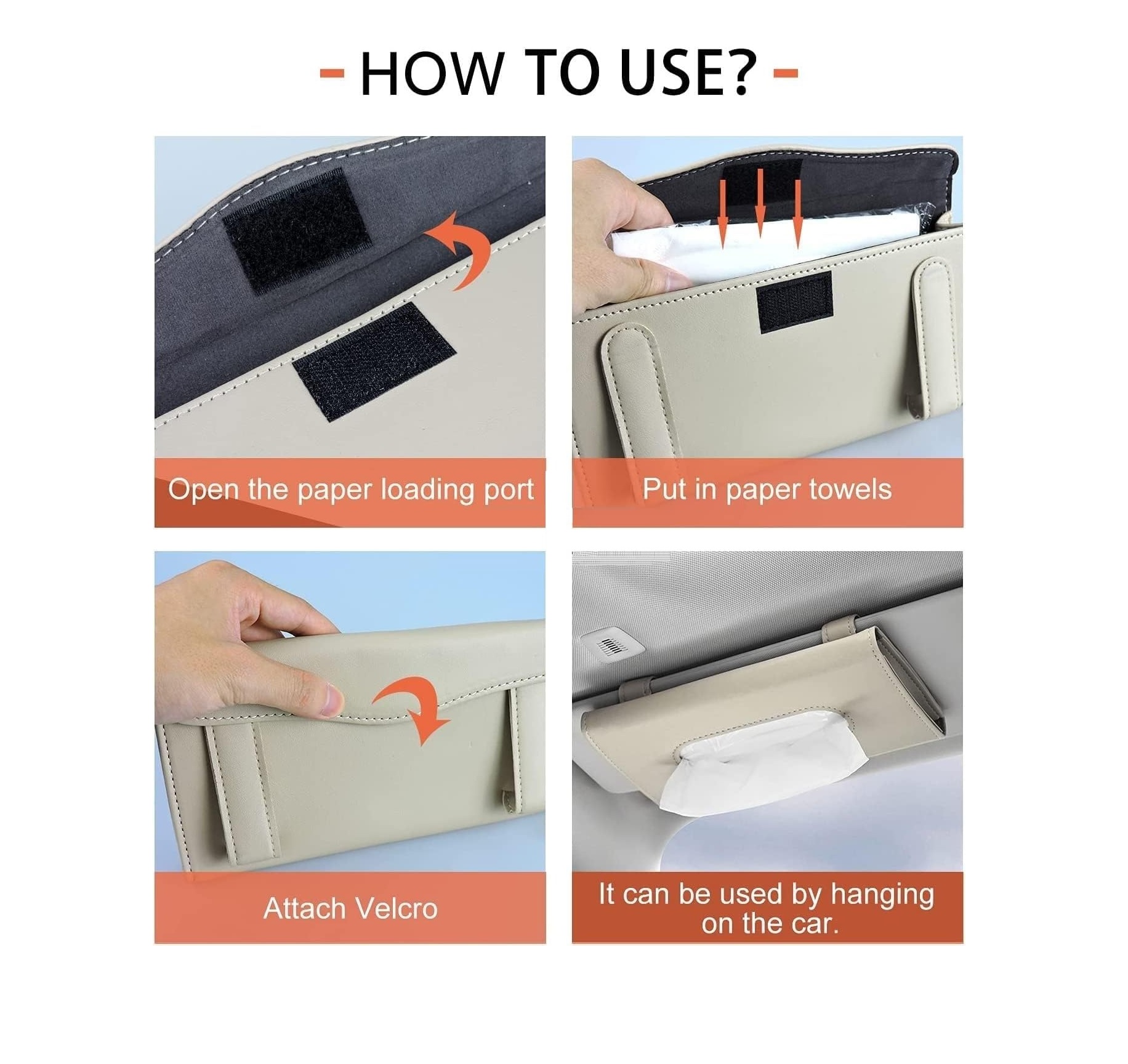 - HOW TO USE? -

Open the paper loading port

Put in paper towels

Attach Velcro

It can be used by hanging on the car.